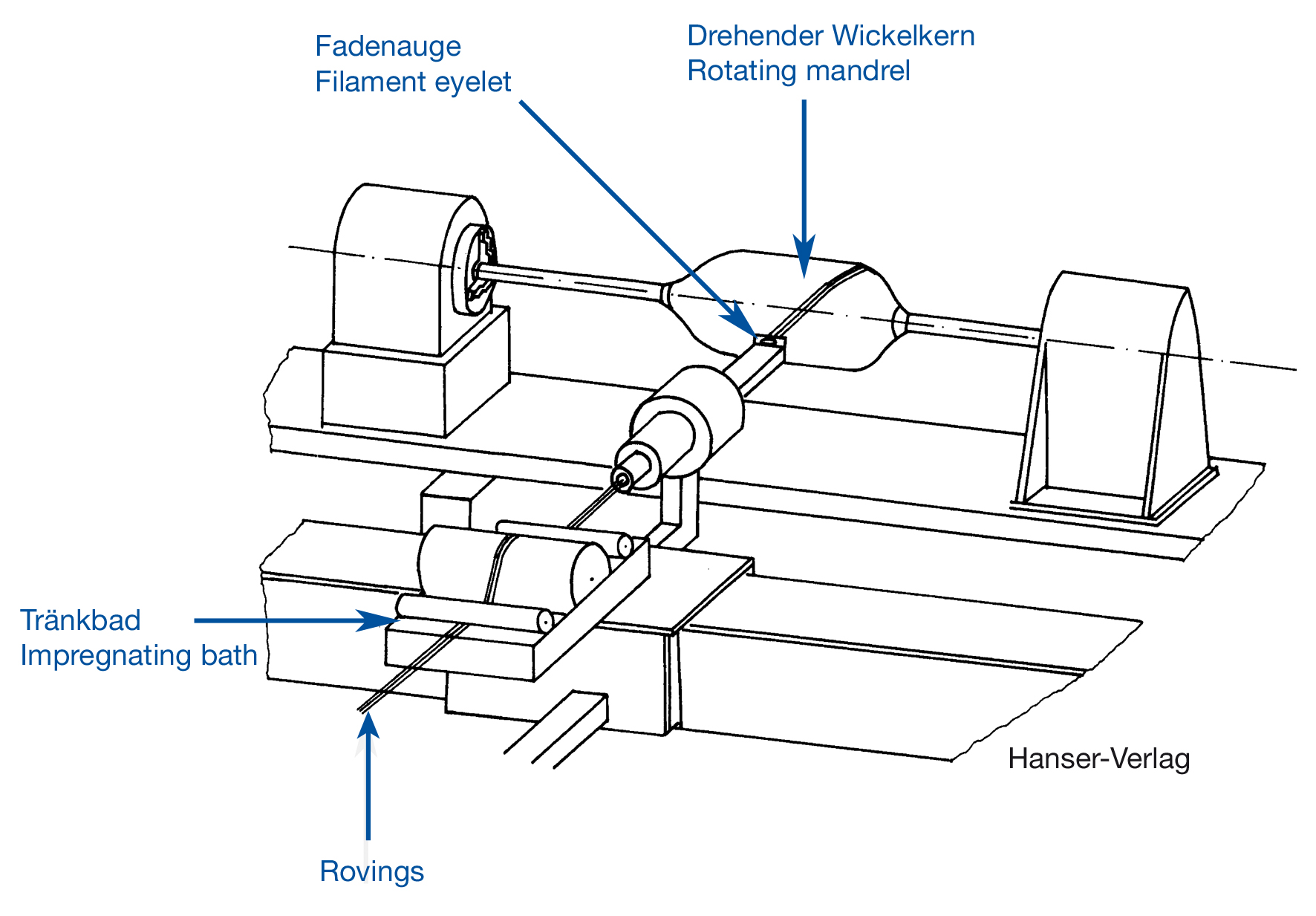 Fadenauge
Filament eyelet

Drehender Wickelkern
Rotating mandrel

Tränkbad
Impregnating bath

Rovings

Hanser-Verlag